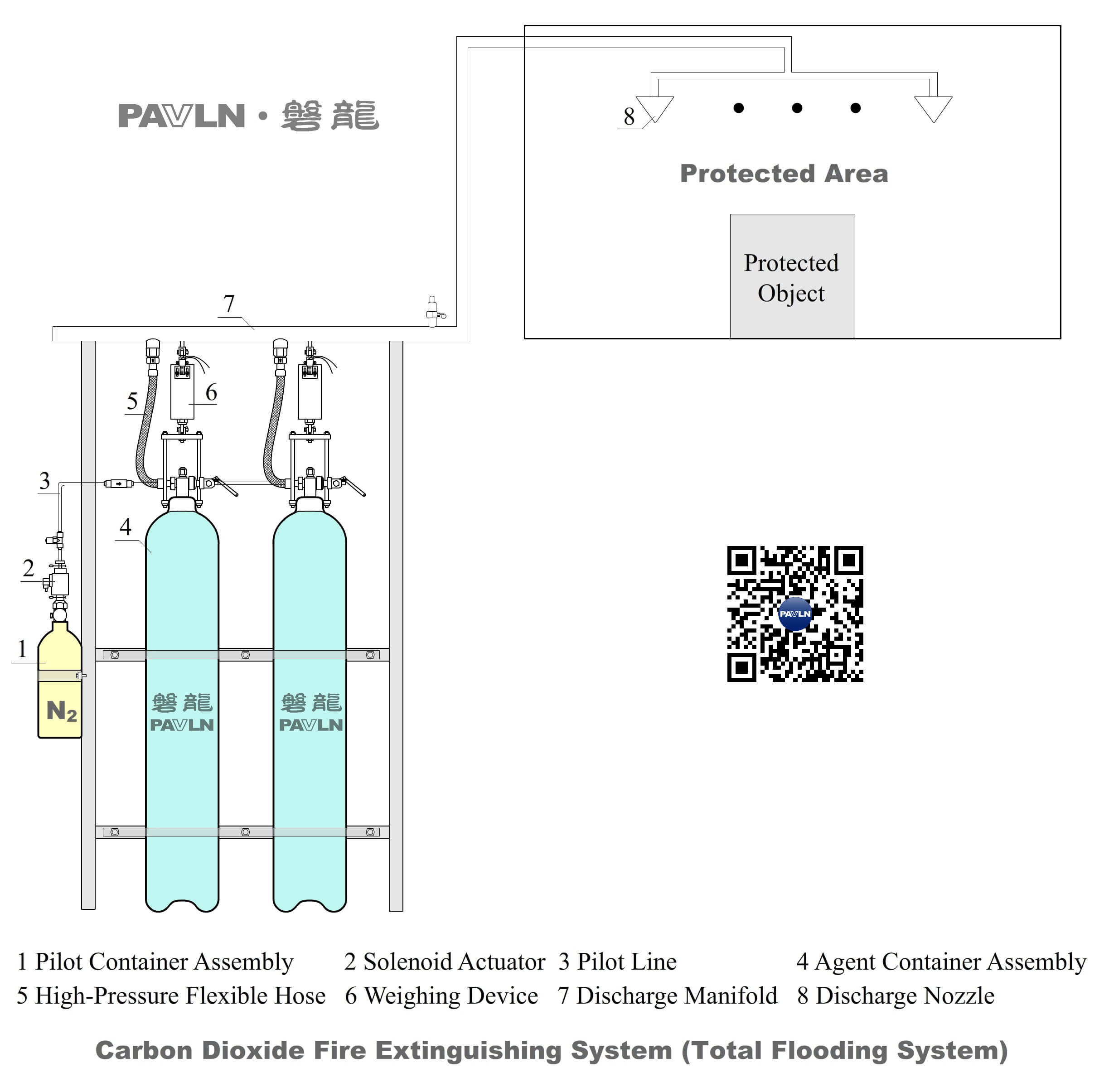 PAVLN · 磐龍

8

Protected Area

Protected Object

7

5

6

3

4

2

1

$N_2$

磐龍 PAVLN

磐龍 PAVLN

PAVLN

1 Pilot Container Assembly
2 Solenoid Actuator
3 Pilot Line
4 Agent Container Assembly
5 High-Pressure Flexible Hose
6 Weighing Device
7 Discharge Manifold
8 Discharge Nozzle

Carbon Dioxide Fire Extinguishing System (Total Flooding System)