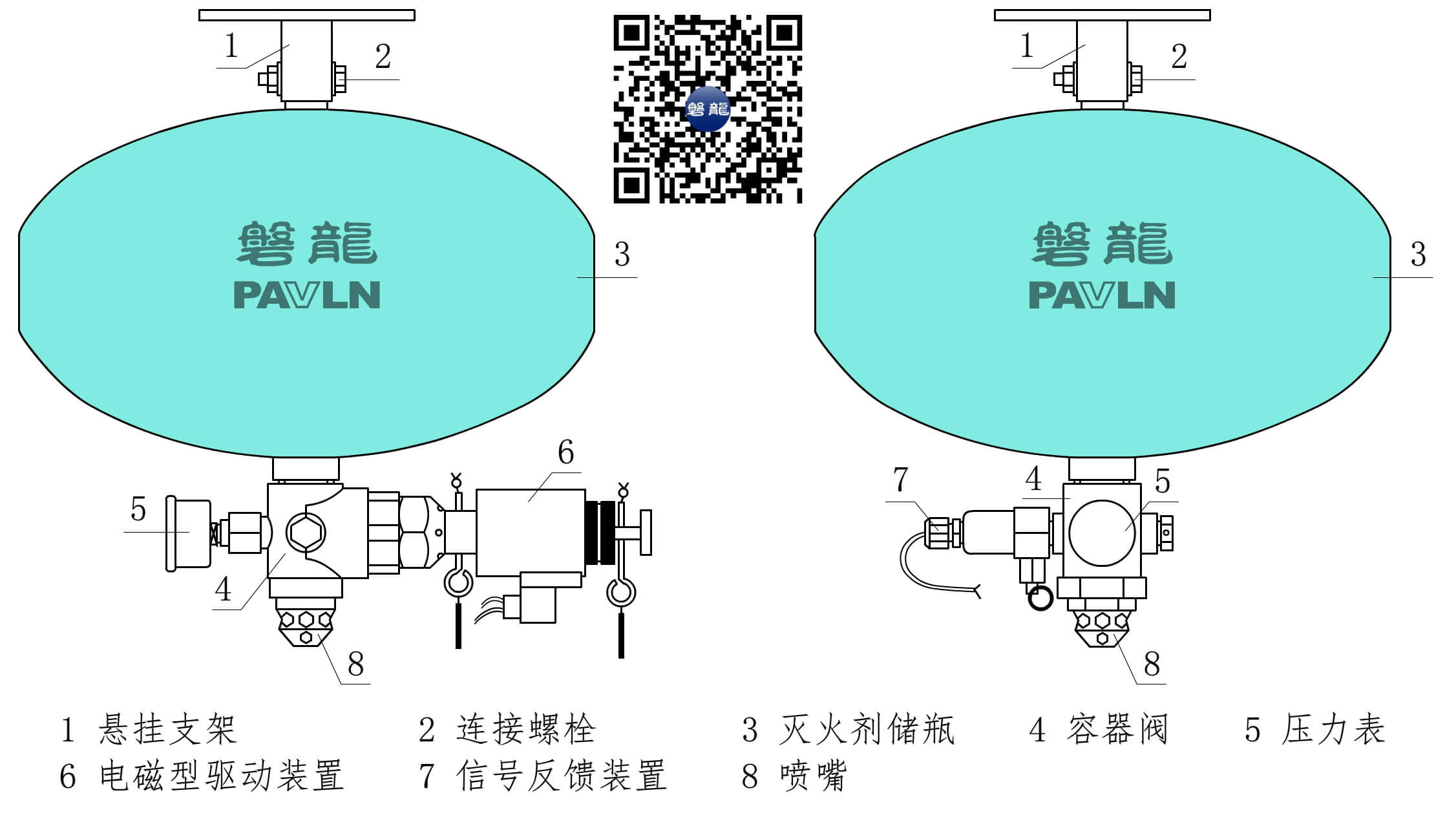 1
2
磐龍
磐龍
PAVLN
3
6
5
4
8

1
2
磐龍
PAVLN
3
7
4
5
8

1 悬挂支架　2 连接螺栓　3 灭火剂储瓶　4 容器阀　5 压力表
6 电磁型驱动装置　7 信号反馈装置　8 喷嘴